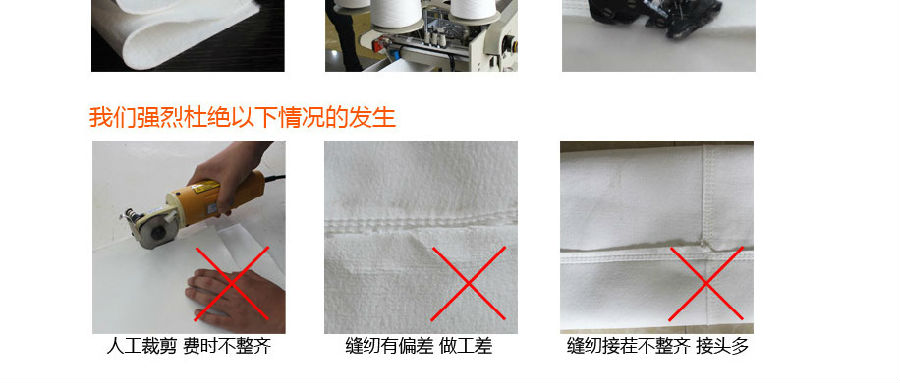 我们强烈杜绝以下情况的发生

人工裁剪 费时不整齐

缝纫有偏差 做工差

缝纫接茬不整齐 接头多